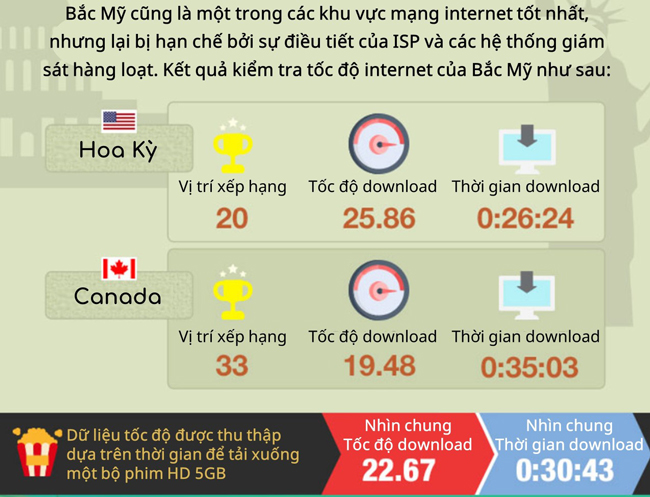 Bắc Mỹ cũng là một trong các khu vực mạng internet tốt nhất, nhưng lại bị hạn chế bởi sự điều tiết của ISP và các hệ thống giám sát hàng loạt. Kết quả kiểm tra tốc độ internet của Bắc Mỹ như sau:

Hoa Kỳ

Vị trí xếp hạng
20

Tốc độ download
25.86

Thời gian download
0:26:24

Canada

Vị trí xếp hạng
33

Tốc độ download
19.48

Thời gian download
0:35:03

Dữ liệu tốc độ được thu thập dựa trên thời gian để tải xuống một bộ phim HD 5GB

Nhìn chung
Tốc độ download
22.67

Nhìn chung
Thời gian download
0:30:43